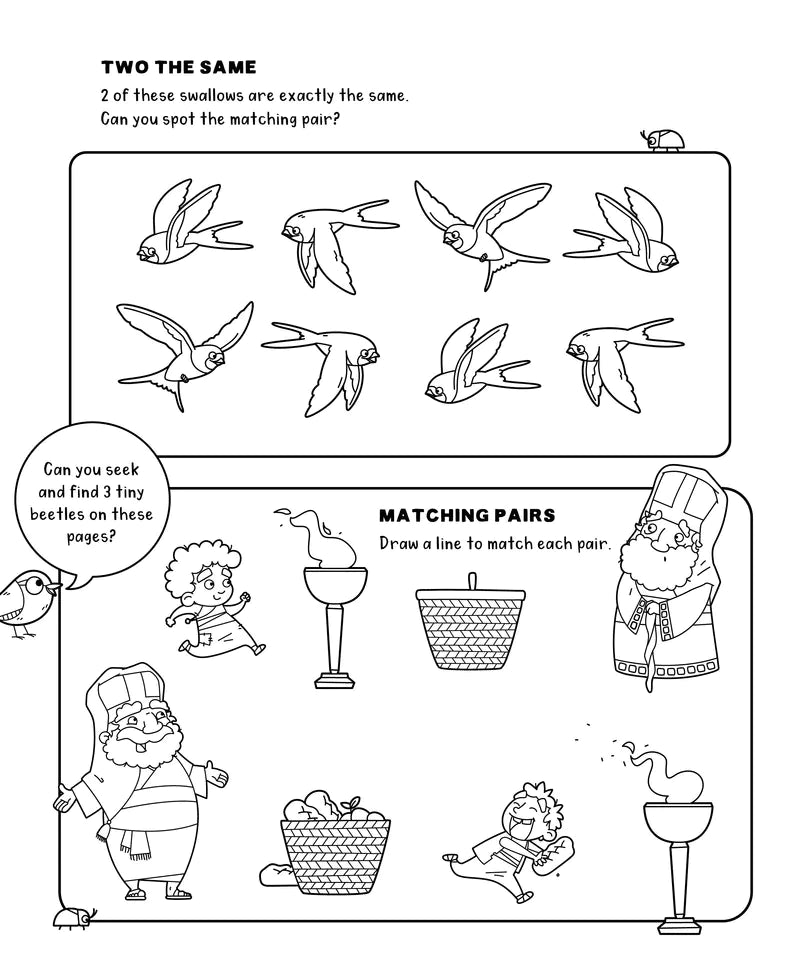 TWO THE SAME

2 of these swallows are exactly the same.
Can you spot the matching pair?

Can you seek and find 3 tiny beetles on these pages?

MATCHING PAIRS

Draw a line to match each pair.